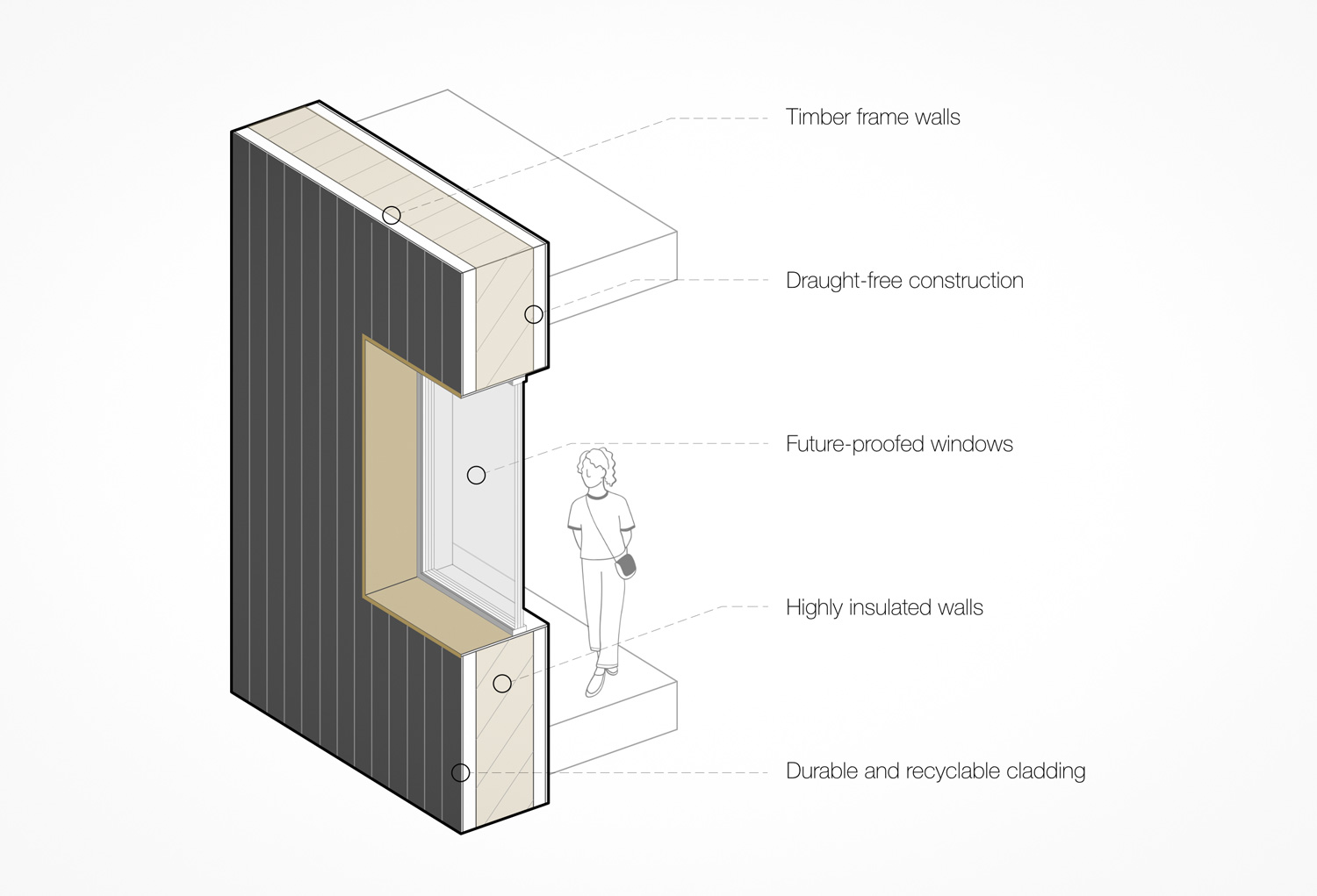 Timber frame walls

Draught-free construction

Future-proofed windows

Highly insulated walls

Durable and recyclable cladding